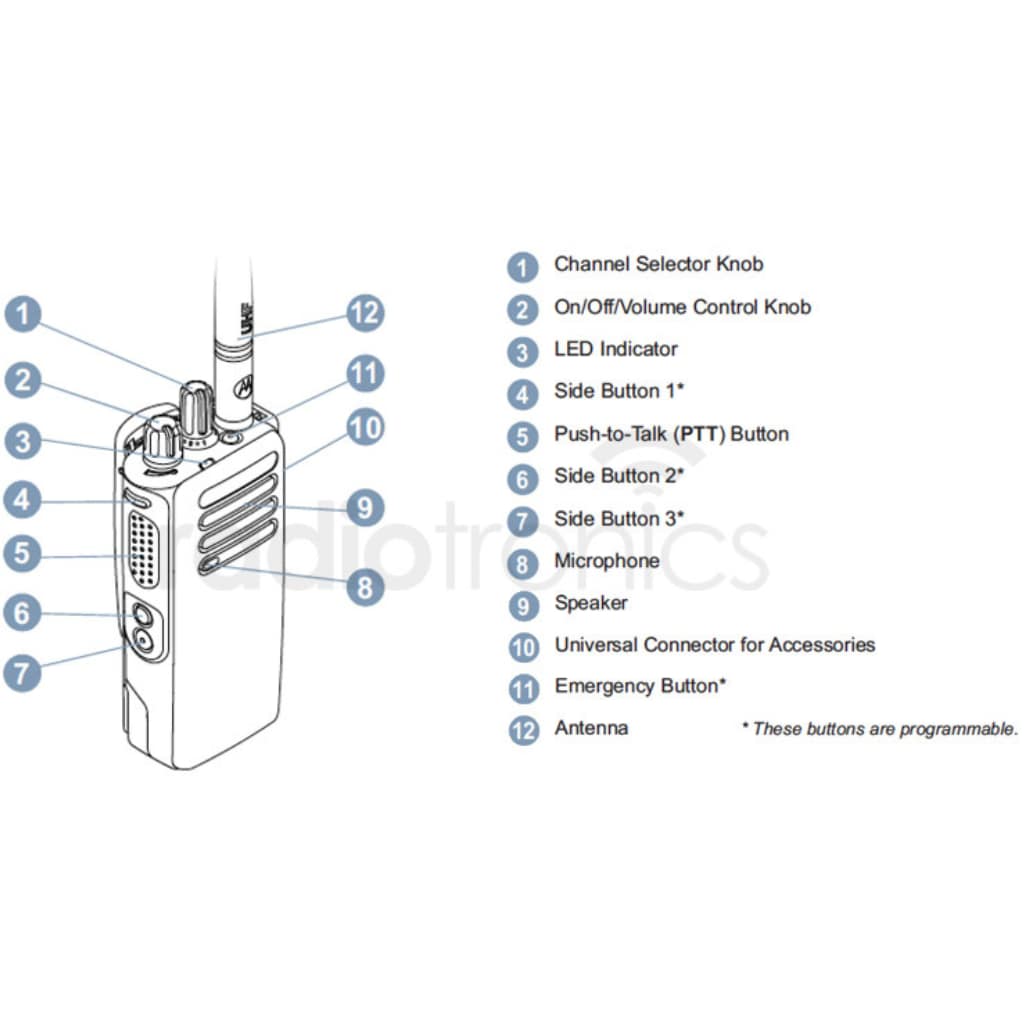 1
2
3
4
5
6
7
12
11
10
9
8
UHF

radiotronics

1 Channel Selector Knob
2 On/Off/Volume Control Knob
3 LED Indicator
4 Side Button 1*
5 Push-to-Talk (PTT) Button
6 Side Button 2*
7 Side Button 3*
8 Microphone
9 Speaker
10 Universal Connector for Accessories
11 Emergency Button*
12 Antenna

* These buttons are programmable.